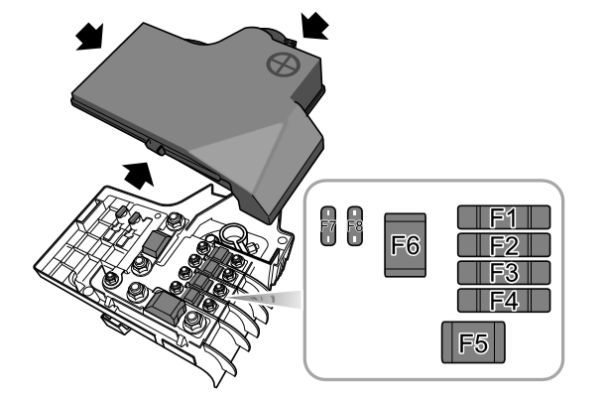 F7
F8
F6
F1
F2
F3
F4
F5