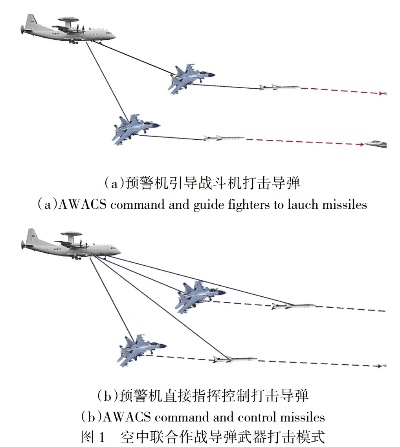 (a)预警机引导战斗机打击导弹
(a)AWACS command and guide fighters to lauch missiles

(b)预警机直接指挥控制打击导弹
(b)AWACS command and control missiles
图 1　空中联合作战导弹武器打击模式